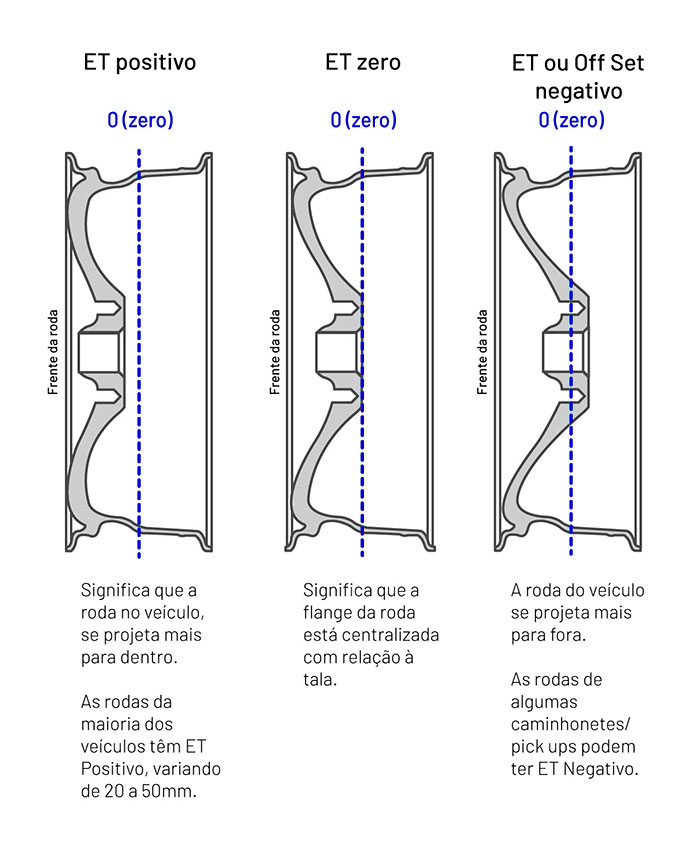 ET positivo

0 (zero)

Frente da roda

Significa que a roda no veículo, se projeta mais para dentro.

As rodas da maioria dos veículos têm ET Positivo, variando de 20 a 50mm.

ET zero

0 (zero)

Frente da roda

Significa que a flange da roda está centralizada com relação à tala.

ET ou Off Set negativo

0 (zero)

Frente da roda

A roda do veículo se projeta mais para fora.

As rodas de algumas caminhonetes/ pick ups podem ter ET Negativo.